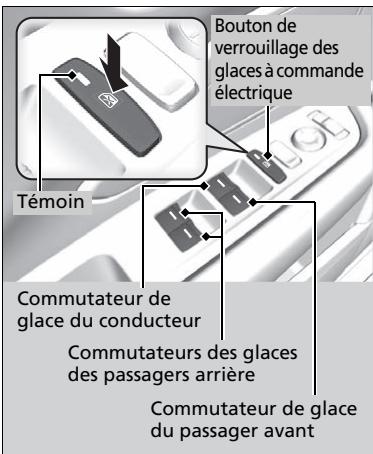 Bouton de verrouillage des glaces à commande électrique

Témoin

Commutateur de glace du conducteur

Commutateurs des glaces des passagers arrière

Commutateur de glace du passager avant