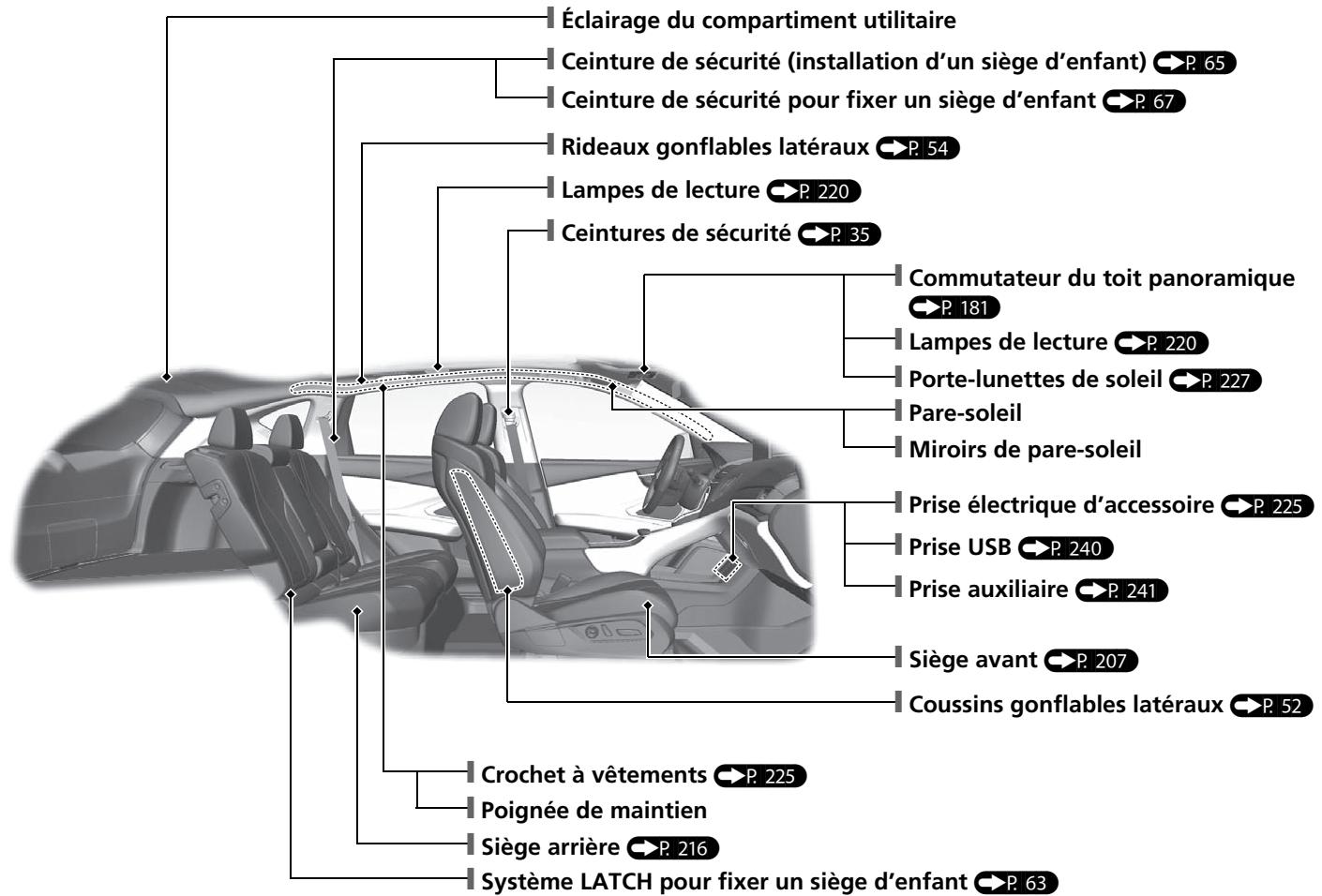 Éclairage du compartiment utilitaire
Ceinture de sécurité (installation d'un siège d'enfant) P. 65
Ceinture de sécurité pour fixer un siège d'enfant P. 67
Rideaux gonflables latéraux P. 54
Lampes de lecture P. 220
Ceintures de sécurité P. 35
Commutateur du toit panoramique P. 181
Lampes de lecture P. 220
Porte-lunettes de soleil P. 227
Pare-soleil
Miroirs de pare-soleil
Prise électrique d'accessoire P. 225
Prise USB P. 240
Prise auxiliaire P. 241
Siège avant P. 207
Coussins gonflables latéraux P. 52
Crochet à vêtements P. 225
Poignée de maintien
Siège arrière P. 216
Système LATCH pour fixer un siège d'enfant P. 63