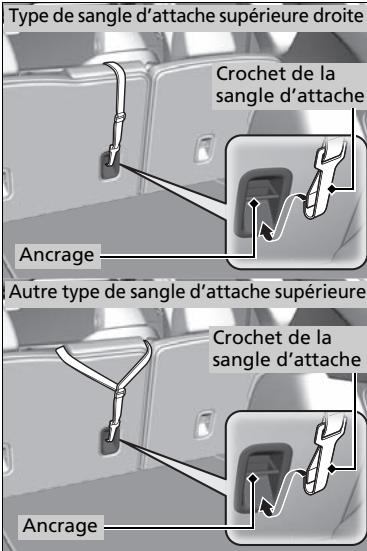 Type de sangle d’attache supérieure droite

Crochet de la sangle d’attache

Ancrage

Autre type de sangle d’attache supérieure

Crochet de la sangle d’attache

Ancrage