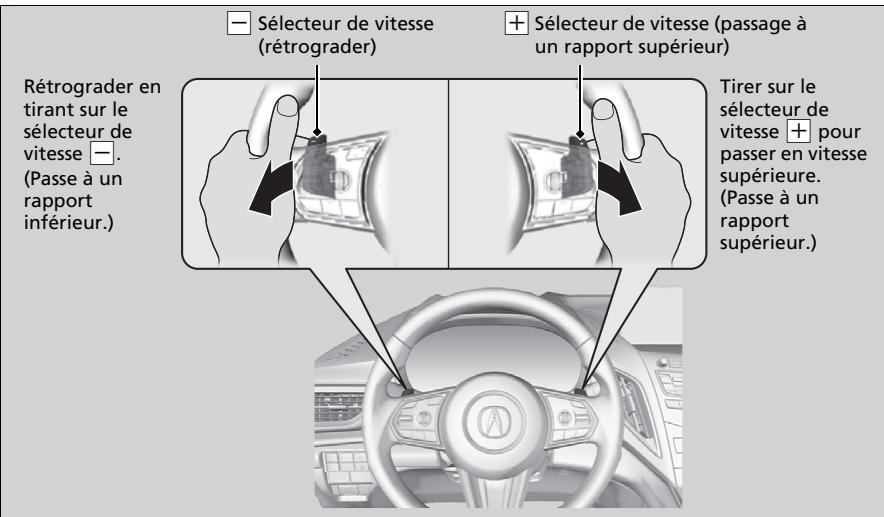 − Sélecteur de vitesse (rétrograder)

+ Sélecteur de vitesse (passage à un rapport supérieur)

Rétrograder en tirant sur le sélecteur de vitesse −. (Passe à un rapport inférieur.)

Tirer sur le sélecteur de vitesse + pour passer en vitesse supérieure. (Passe à un rapport supérieur.)