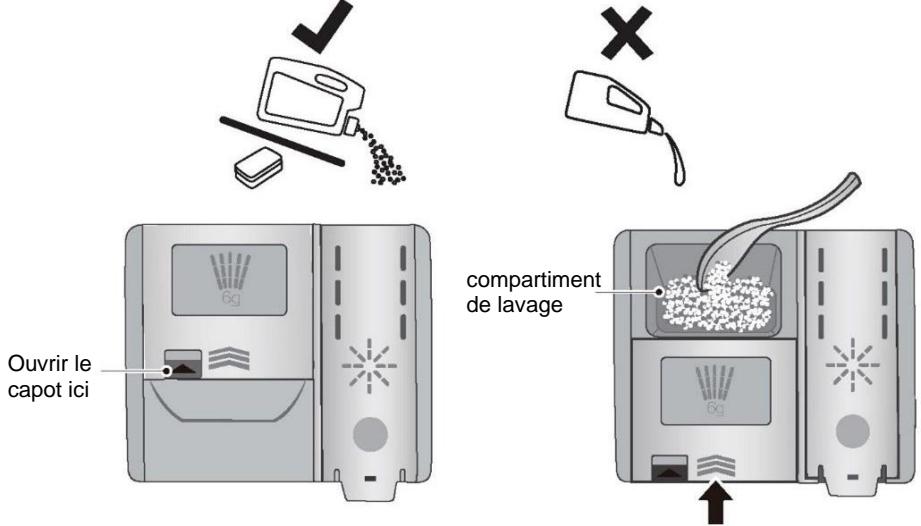 6g

Ouvrir le capot ici

compartiment de lavage

6g