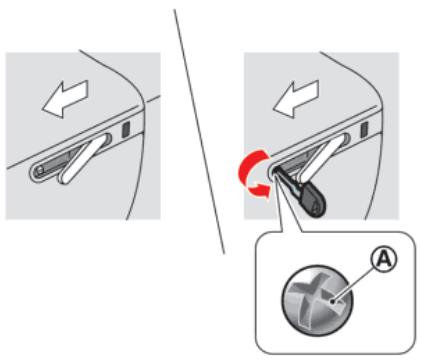 A