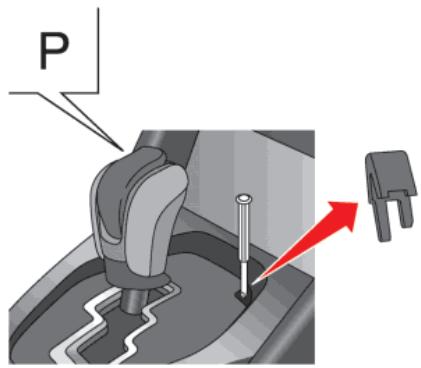 P