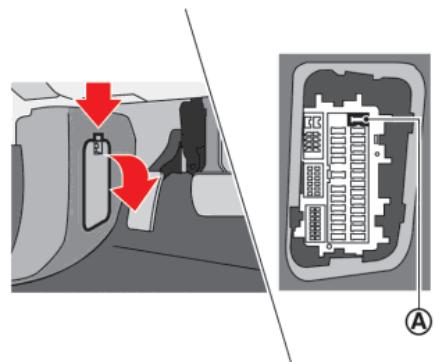 A