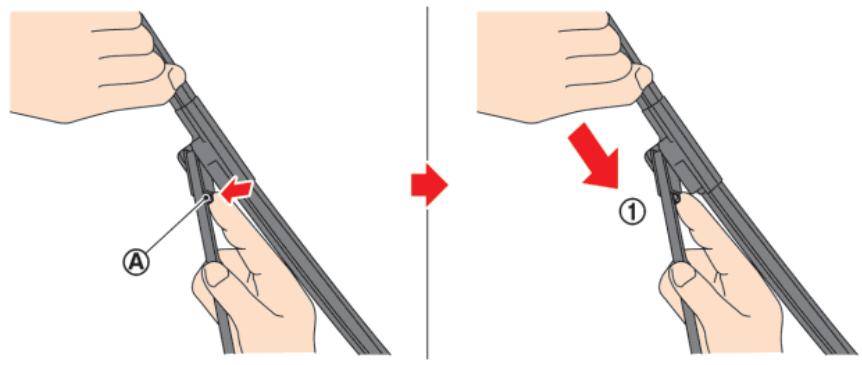 Ⓐ

①