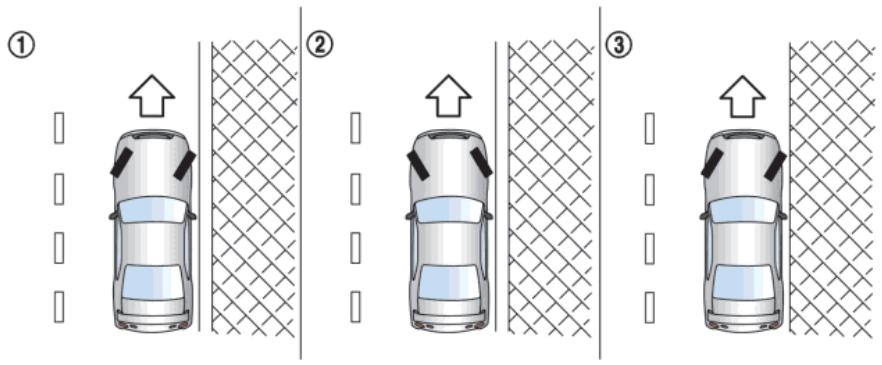 ①

②

③