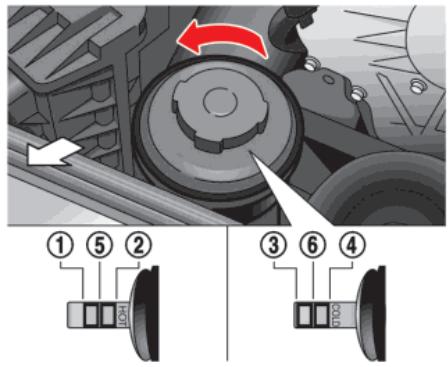 ①
⑤
②
HOT

③
⑥
④
COLD