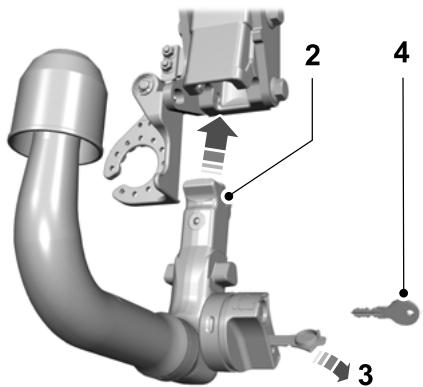 2
4
3