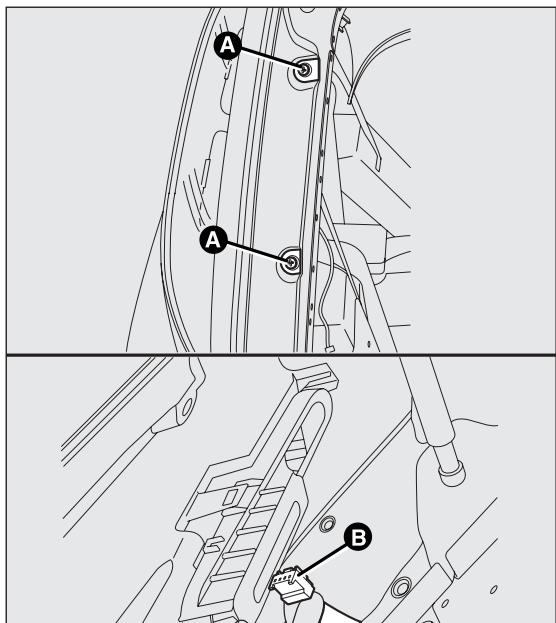 A
A
B