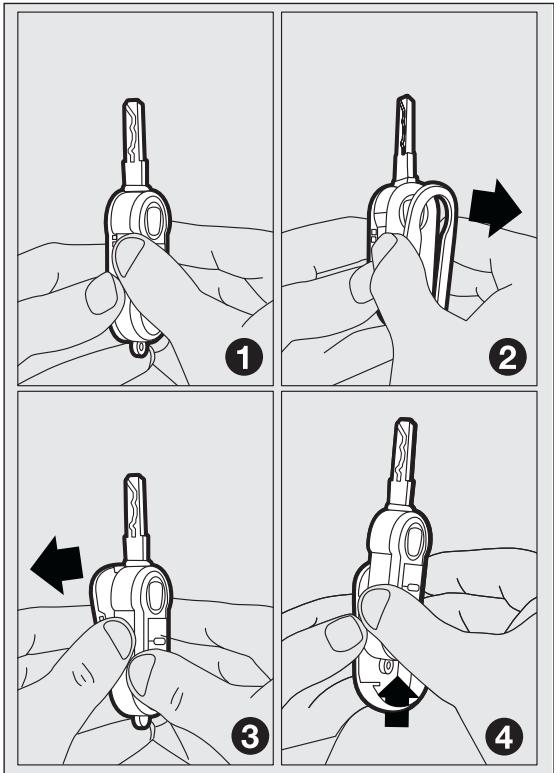 1

2

3

4