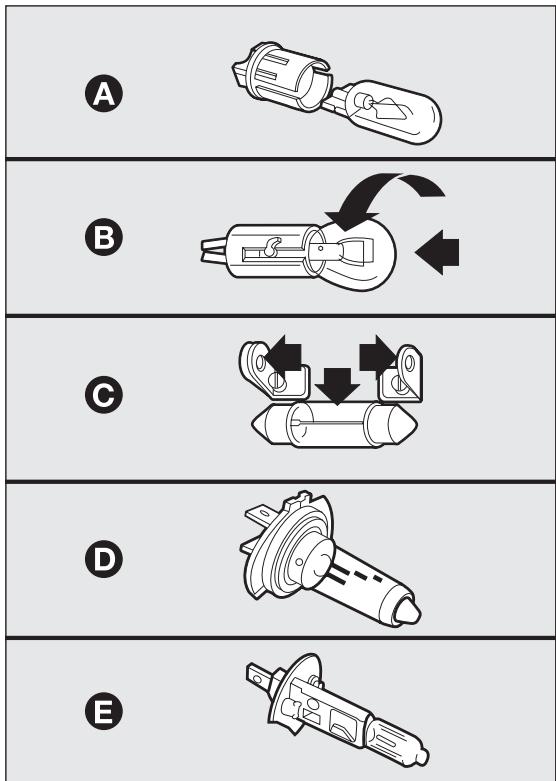 A

B

C

D

E