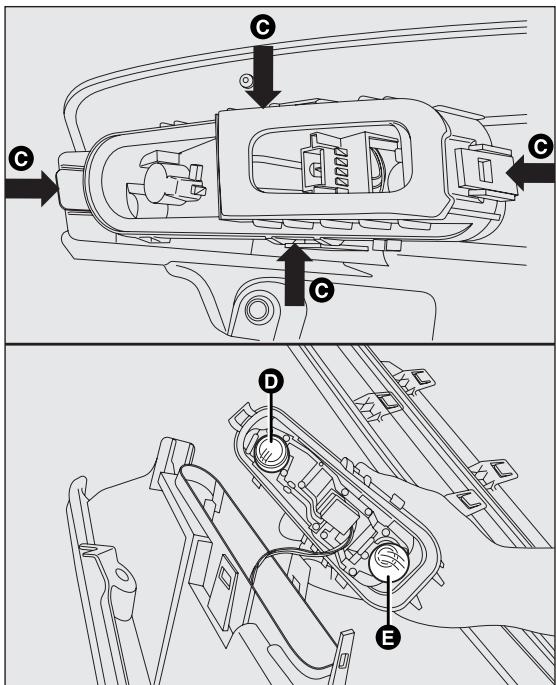 C
C
C
C
D
E