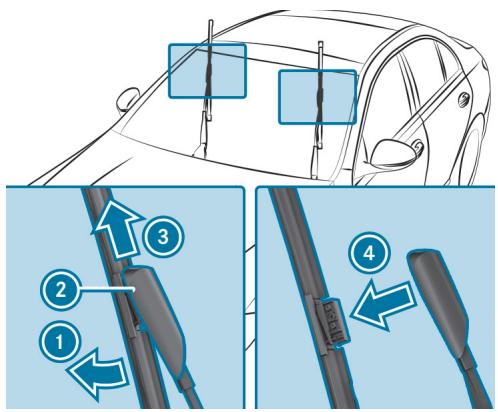 3
2
1
4