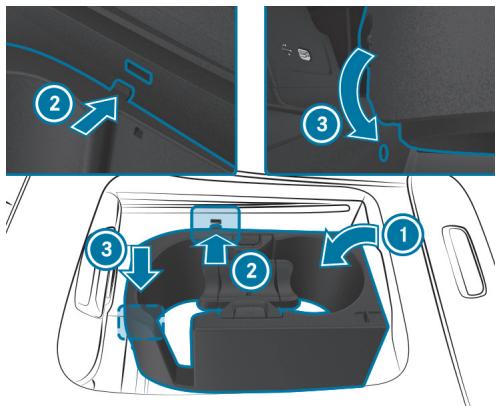 2

3

3

2

1