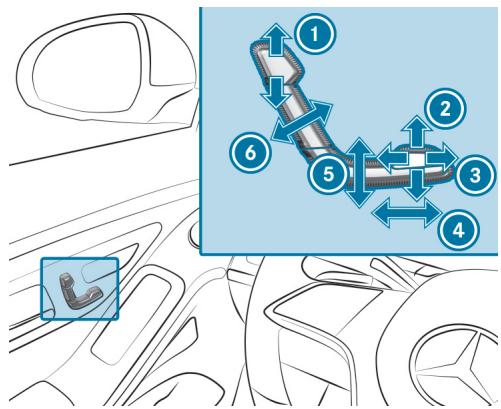 1
2
6
5
3
4