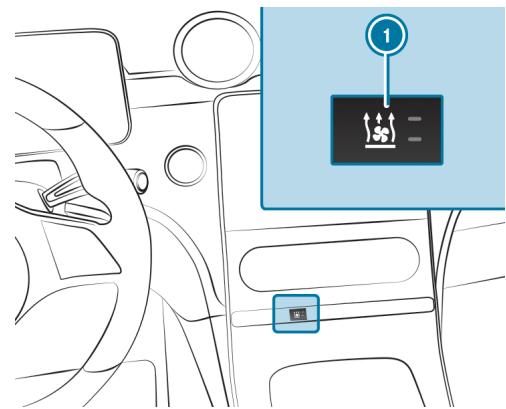 1