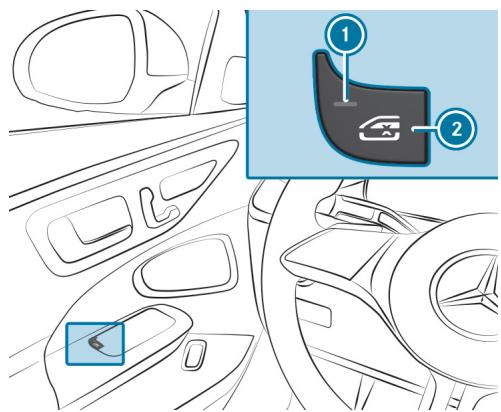 1
2