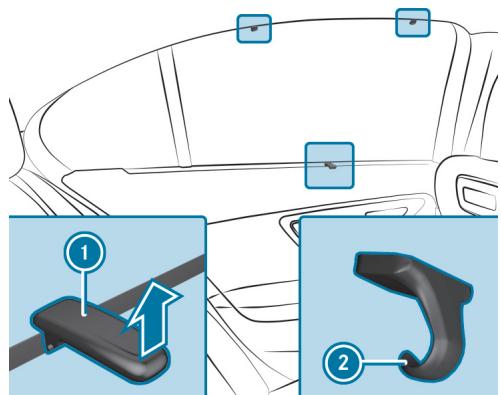 1
2