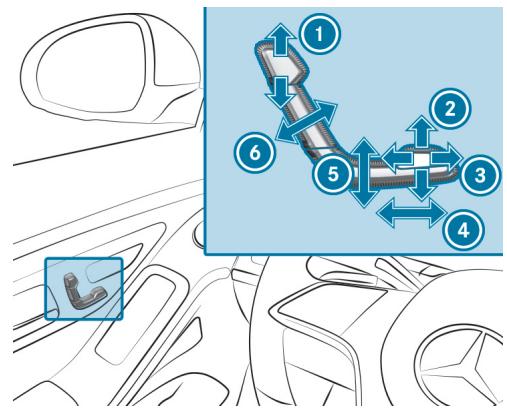 1
2
6
5
3
4