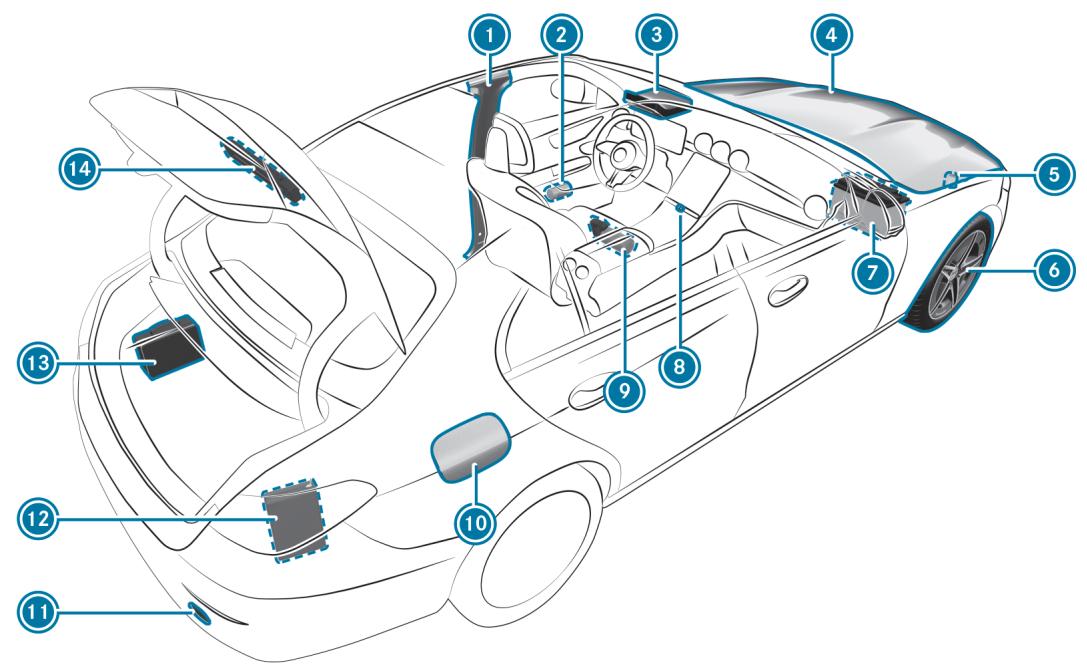 1
2
3
4
5
6
7
8
9
10
11
12
13
14