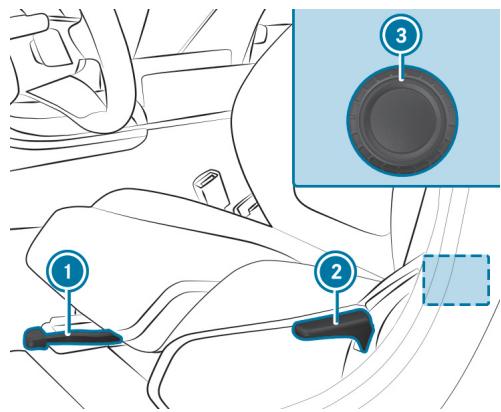 3
1
2