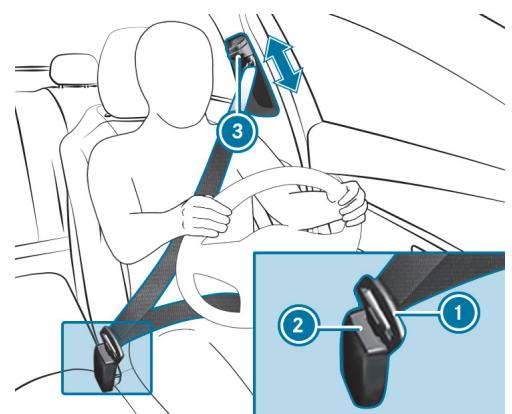 3
2
1