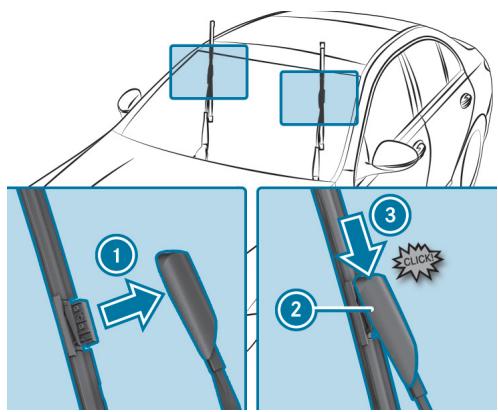 1
3
CLICK!
2