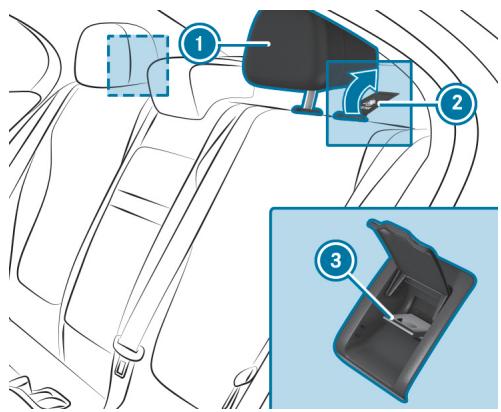 1
2
3