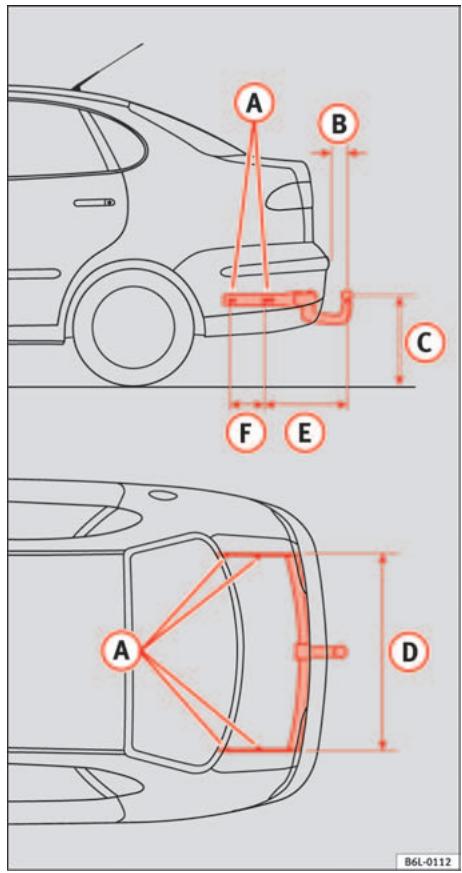 A
B
C
F
E
A
D
B6L-0112