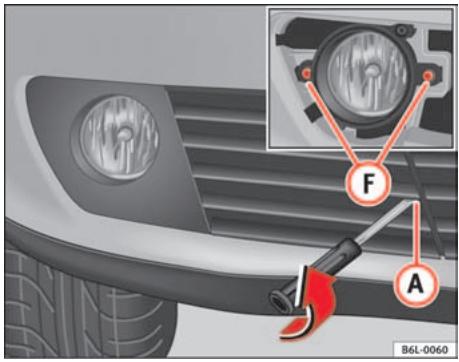 F

A

B6L-0060