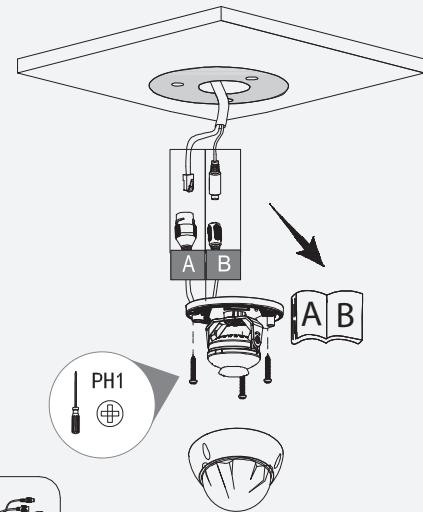 A B
A B
PH1