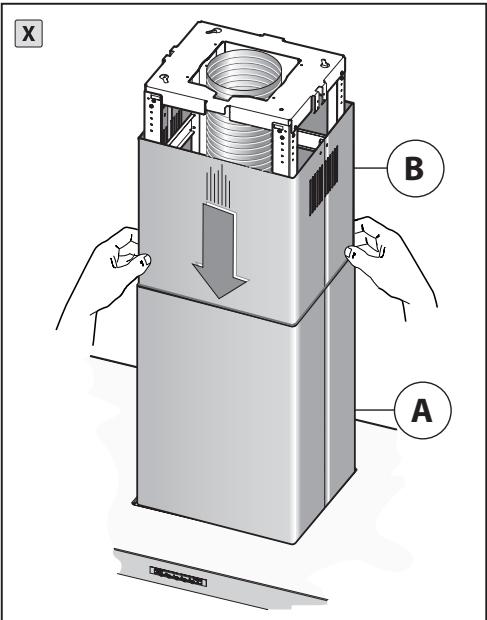 X

B

A