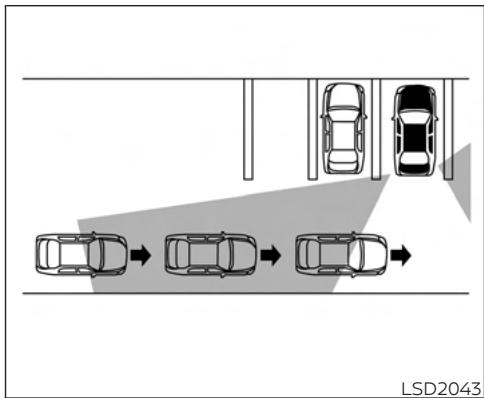 LSD2043