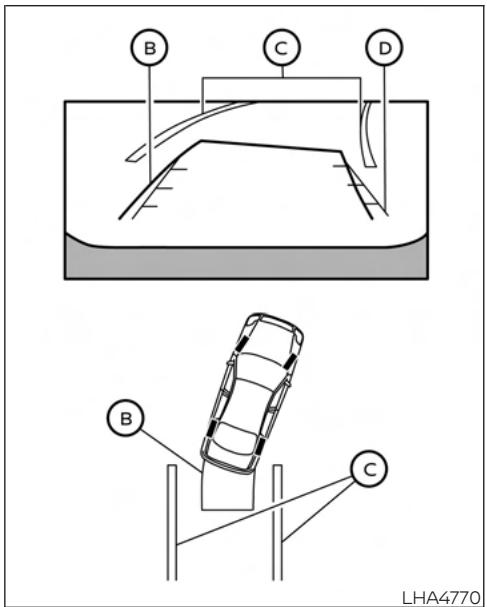 B
C
D
B
C
LHA4770