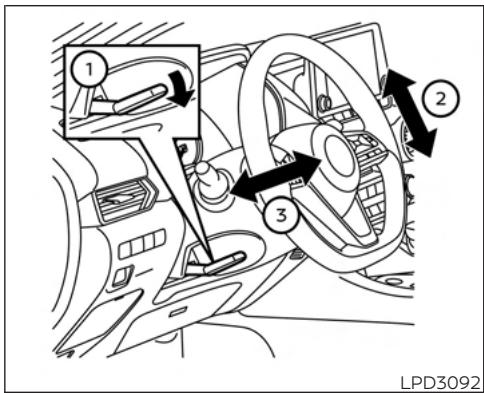 1
2
3
LPD3092