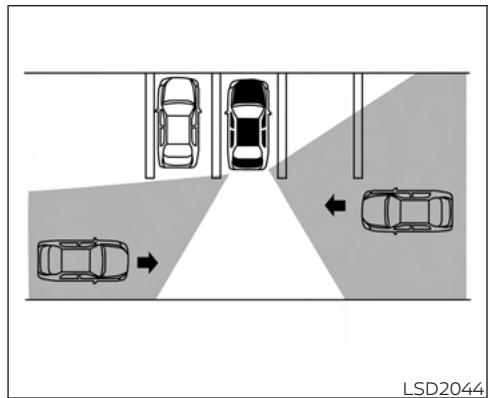 LSD2044