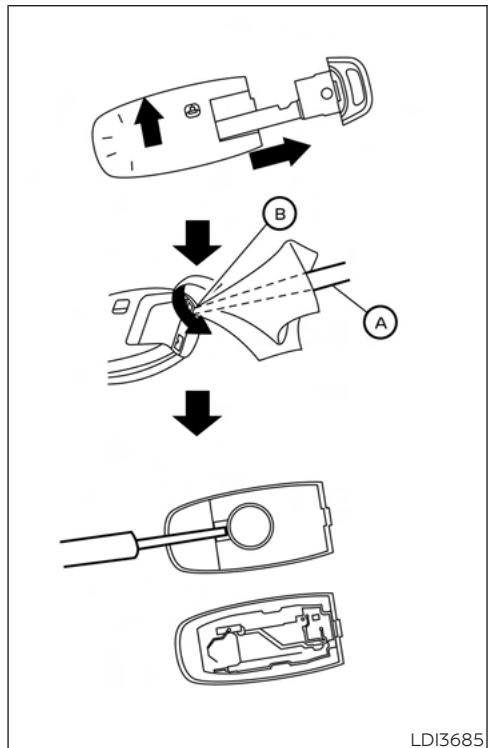 B

A

LDI3685