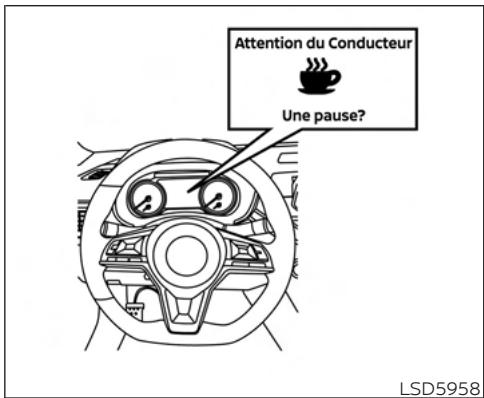 Attention du Conducteur

Une pause?

LSD5958