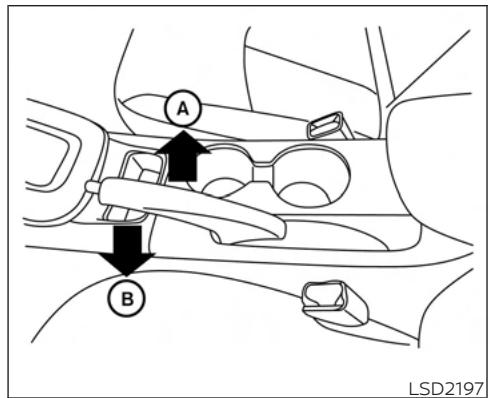 A
B
LSD2197