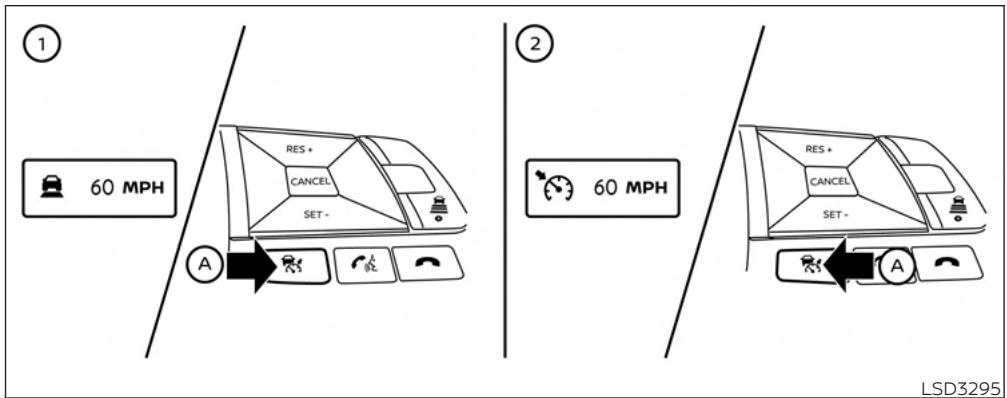 1

60 MPH

RES +
CANCEL
SET -

A

2

60 MPH

RES +
CANCEL
SET -

A

LSD3295