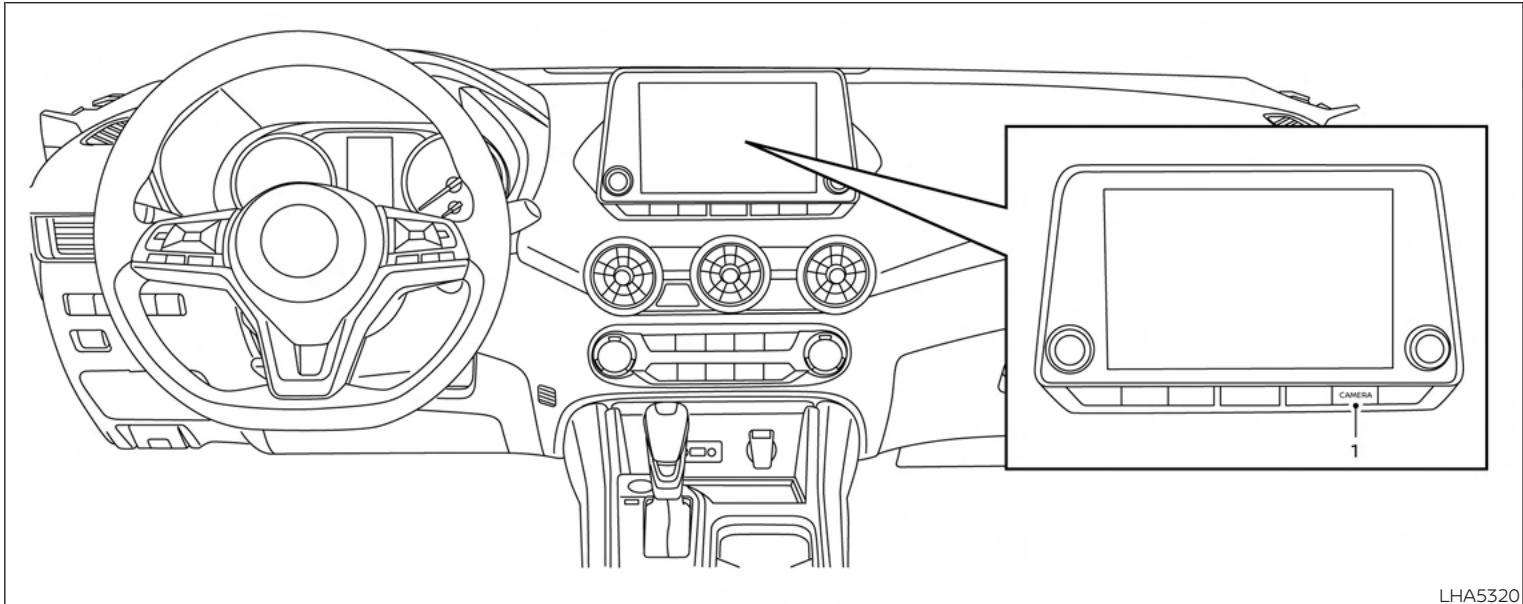 CAMERA
1
LHA5320