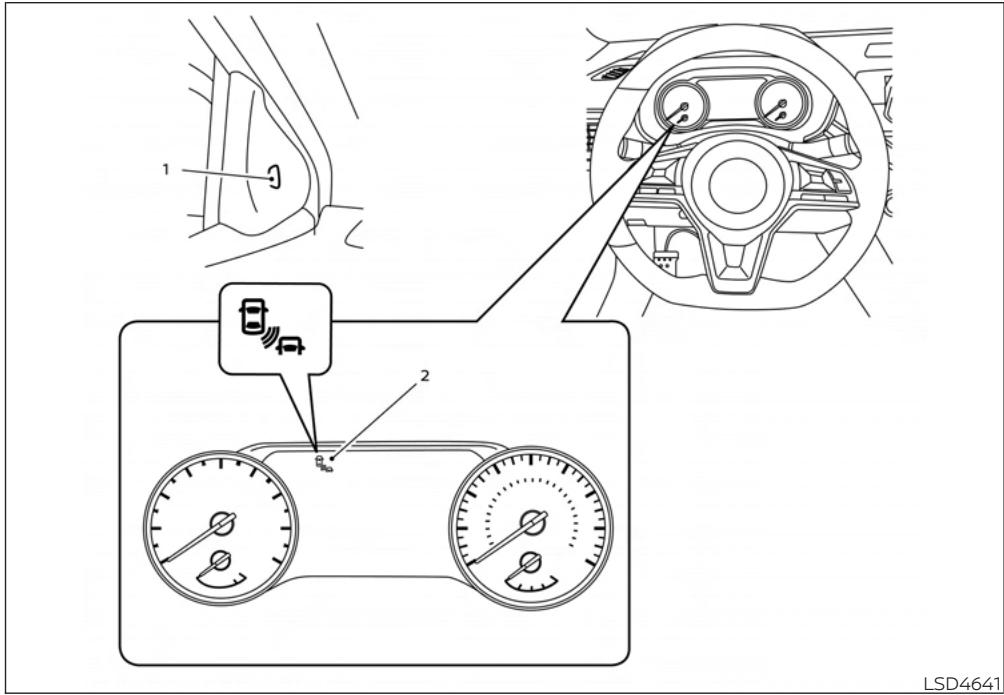 1

2

LSD4641