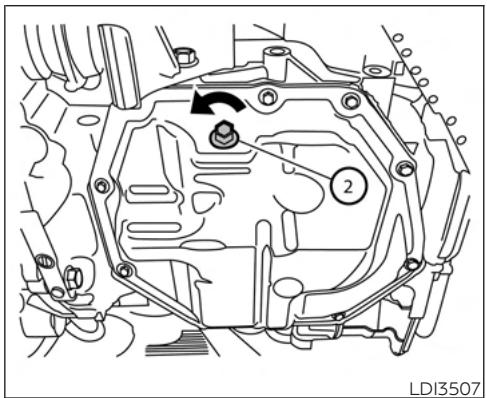 2

LDI3507