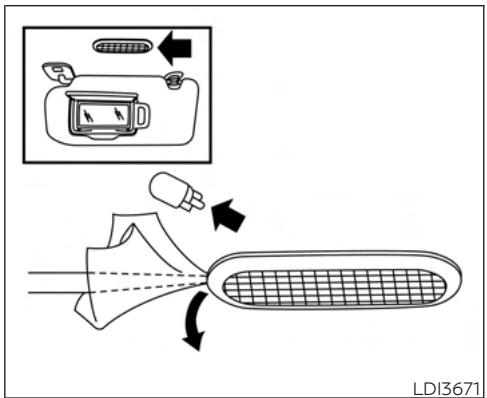 LDI3671