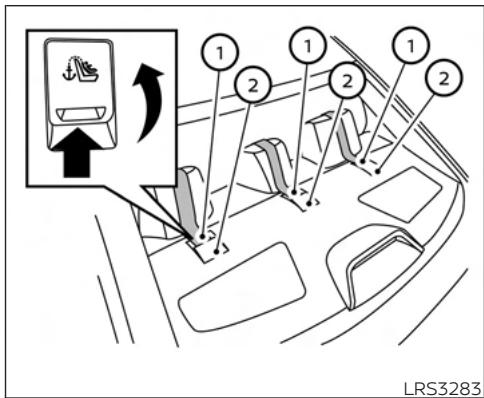 1
2
1
2
1
2
LRS3283