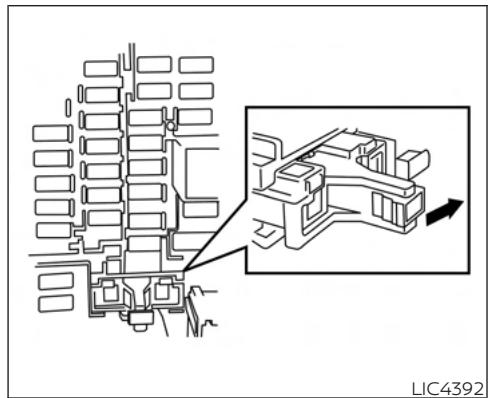 LIC4392