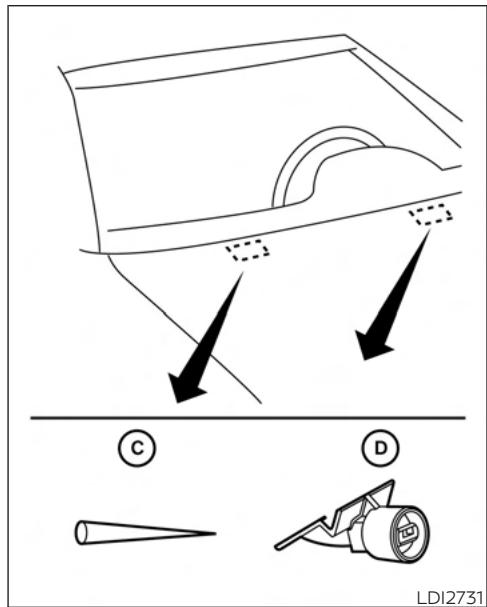 C
D
LDI2731