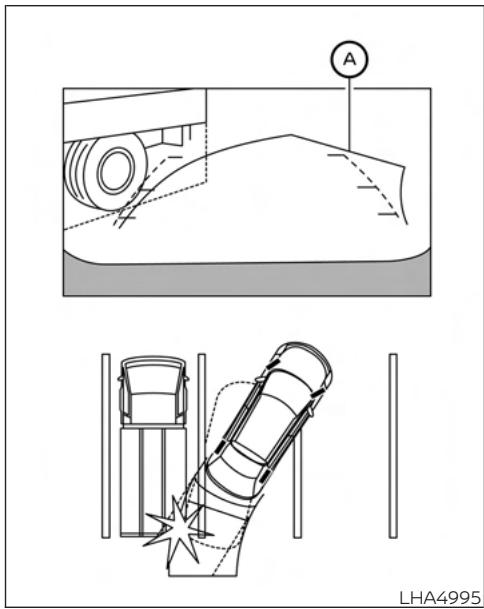 A

LHA4995