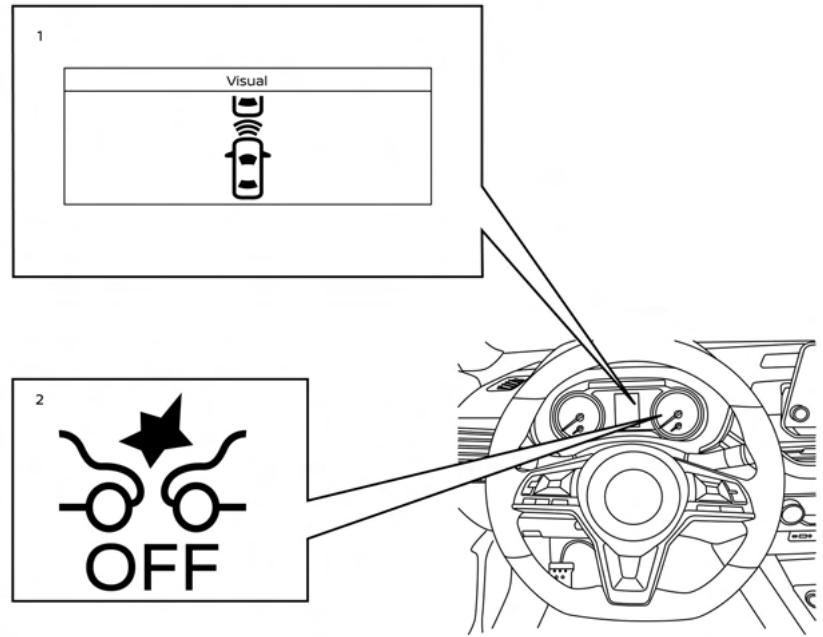 1

Visual

2

OFF