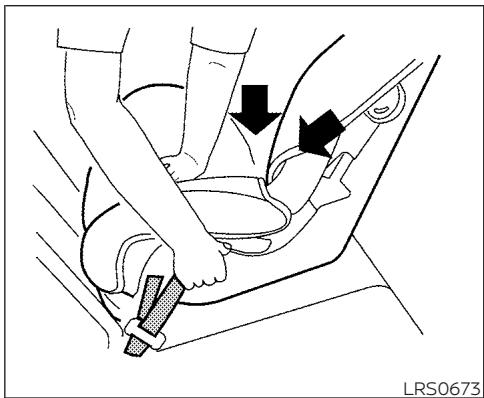 LRS0673